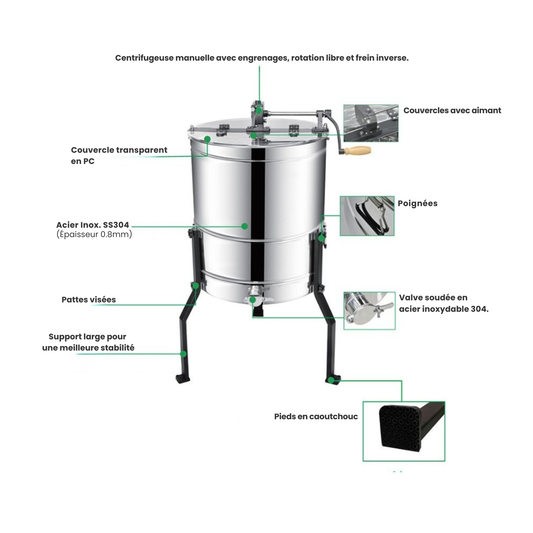 Centrifugeuse manuelle avec engrenages, rotation libre et frein inverse.

Couvercles avec aimant

Couvercle transparent en PC

Poignées

Acier Inox. SS304 (Épaisseur 0.8mm)

Pattes visées

Valve soudée en acier inoxydable 304.

Support large pour une meilleure stabilité

Pieds en caoutchouc